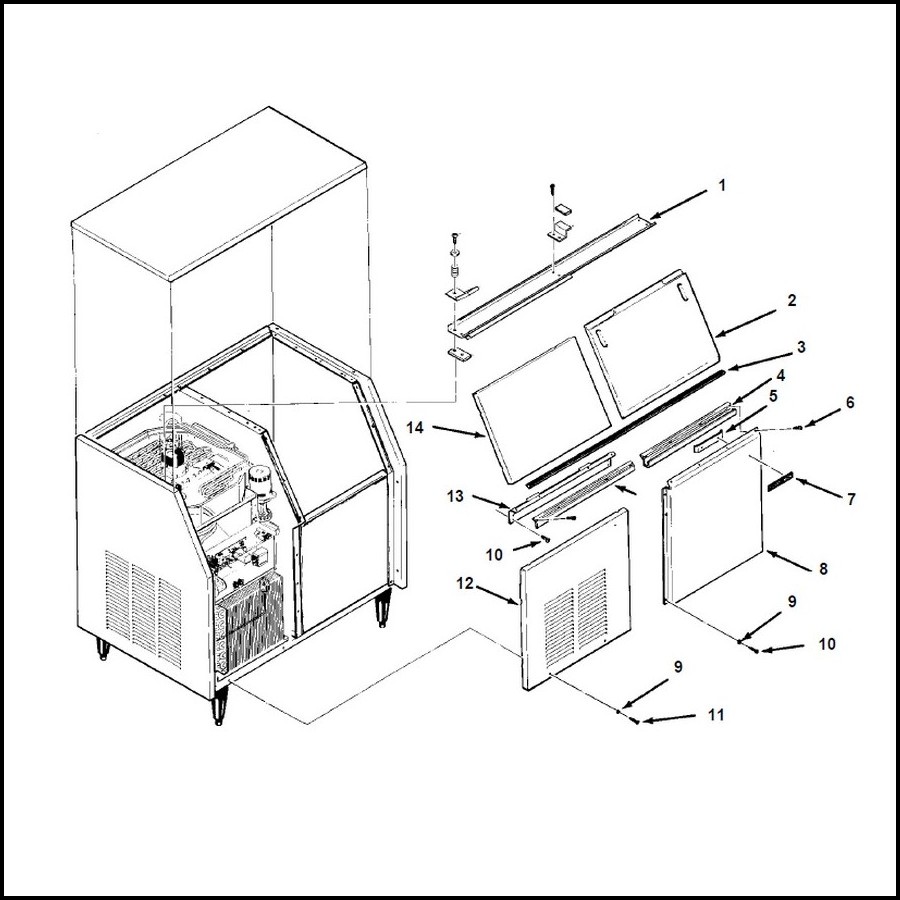 1
2
3
4
5
6
14
7
13
10
8
12
9
10
9
11