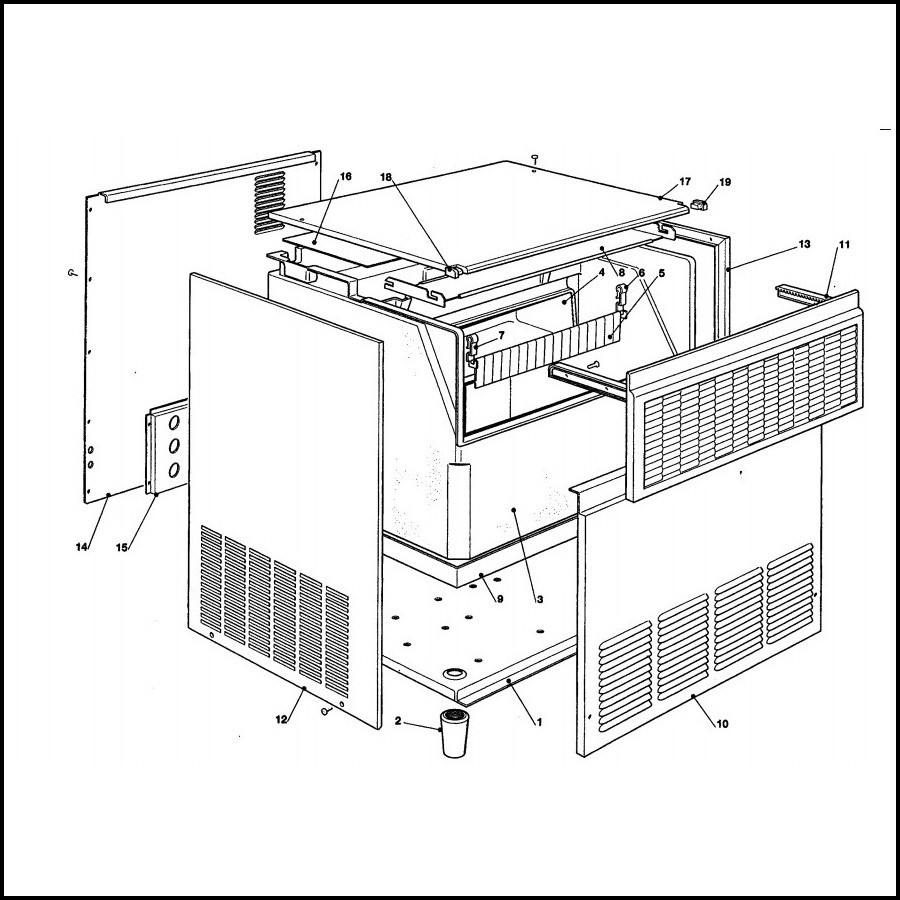 16
18
17
19
13
11
4
8
6
5
7
14
15
9
3
12
2
1
10