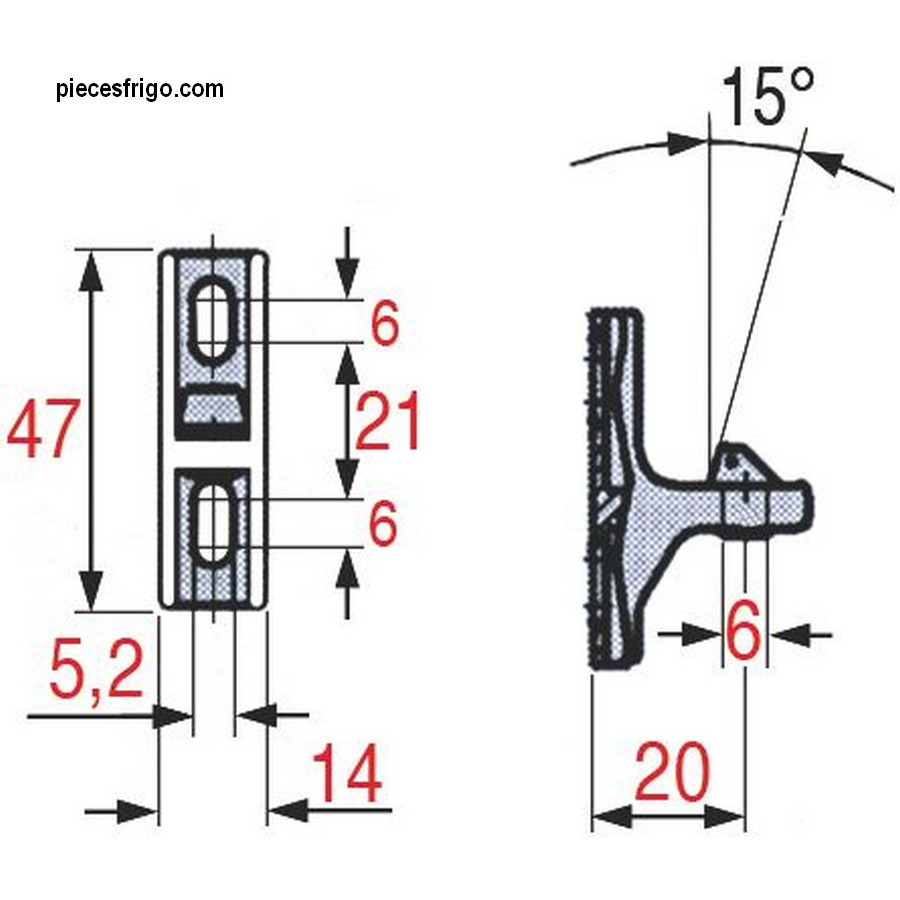 piecesfrigo.com

15°

47

6

21

6

5,2

14

6

20