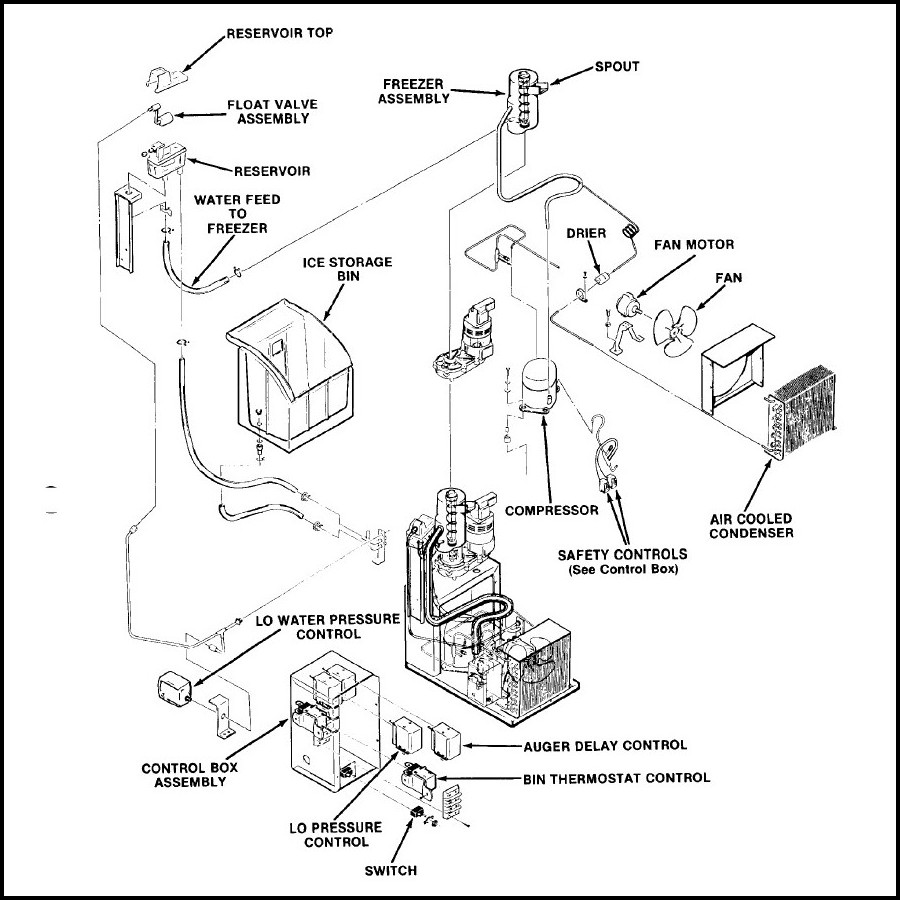 RESERVOIR TOP

FLOAT VALVE ASSEMBLY

RESERVOIR

WATER FEED TO FREEZER

FREEZER ASSEMBLY

SPOUT

ICE STORAGE BIN

DRIER

FAN MOTOR

FAN

COMPRESSOR

AIR COOLED CONDENSER

SAFETY CONTROLS
(See Control Box)

LO WATER PRESSURE CONTROL

CONTROL BOX ASSEMBLY

AUGER DELAY CONTROL

BIN THERMOSTAT CONTROL

LO PRESSURE CONTROL

SWITCH