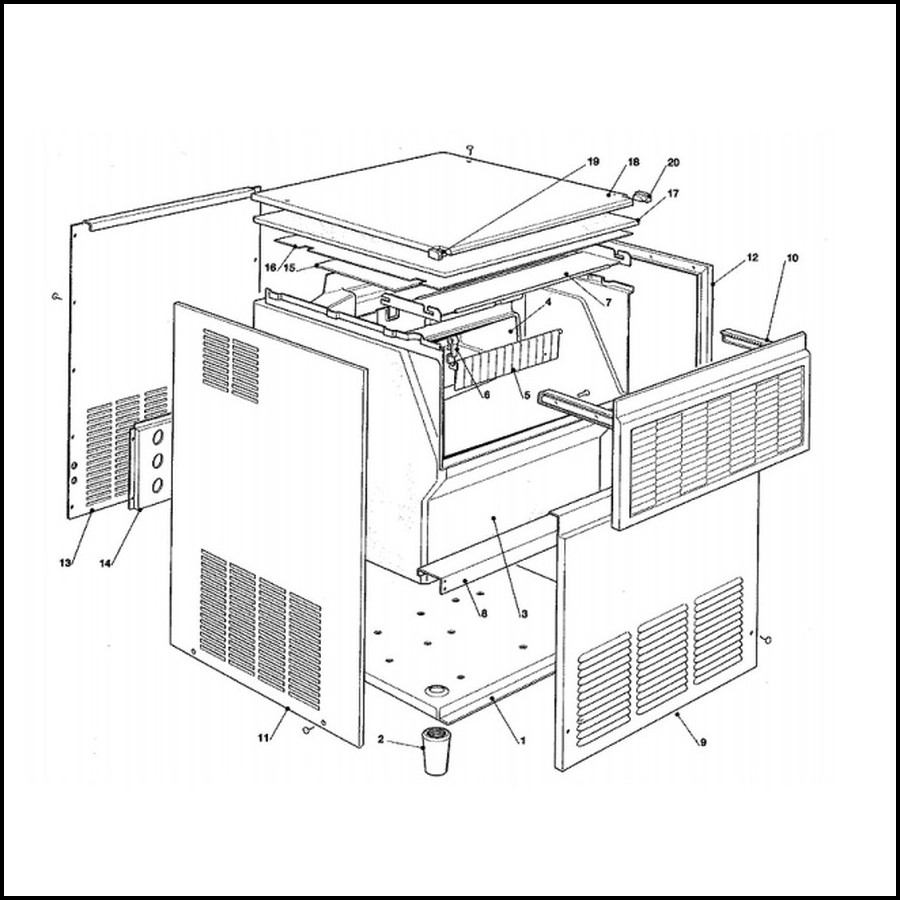 19
18
20
17
12
10
16
15
7
4
6
5
13
14
3
8
11
2
1
9