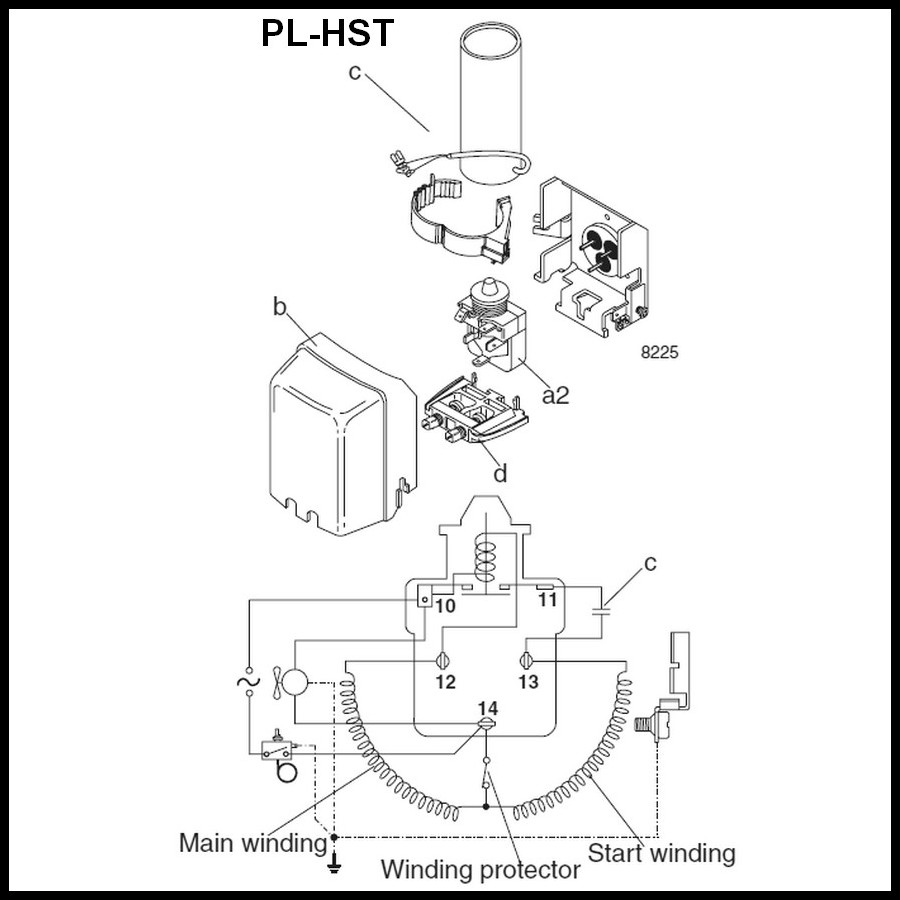 PL-HST

c

b

8225

a2

d

c

10

11

12

13

14

Main winding

Winding protector

Start winding