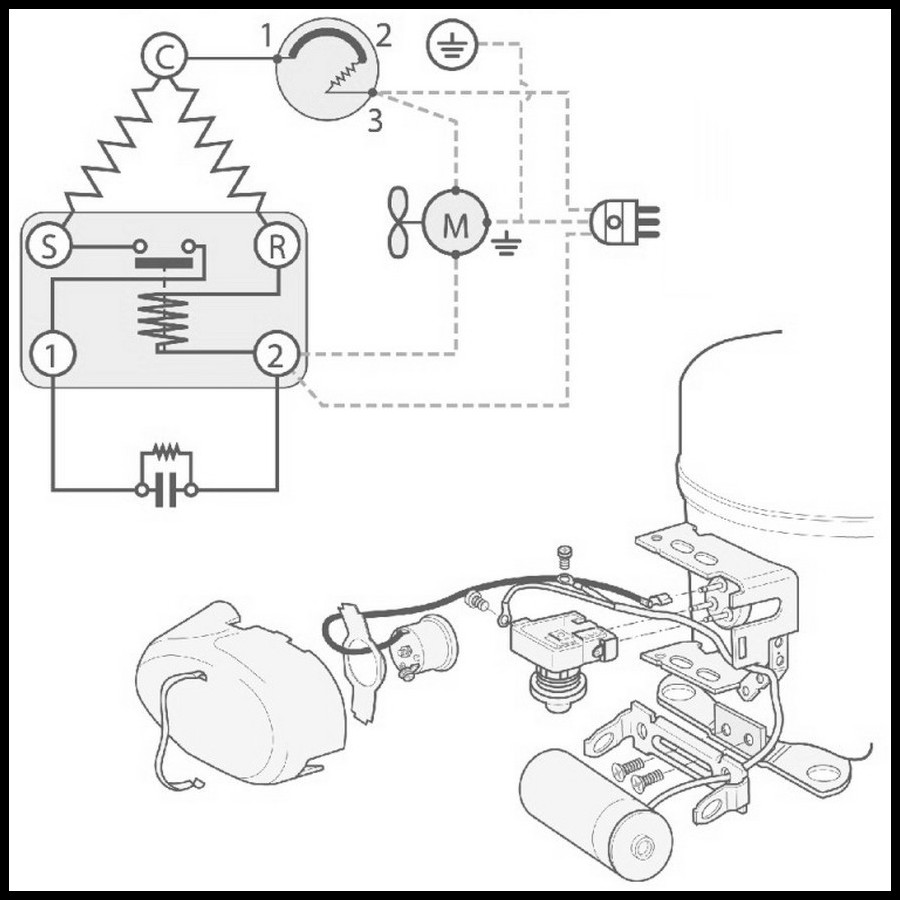 C
1
2
3
S
R
M
1
2