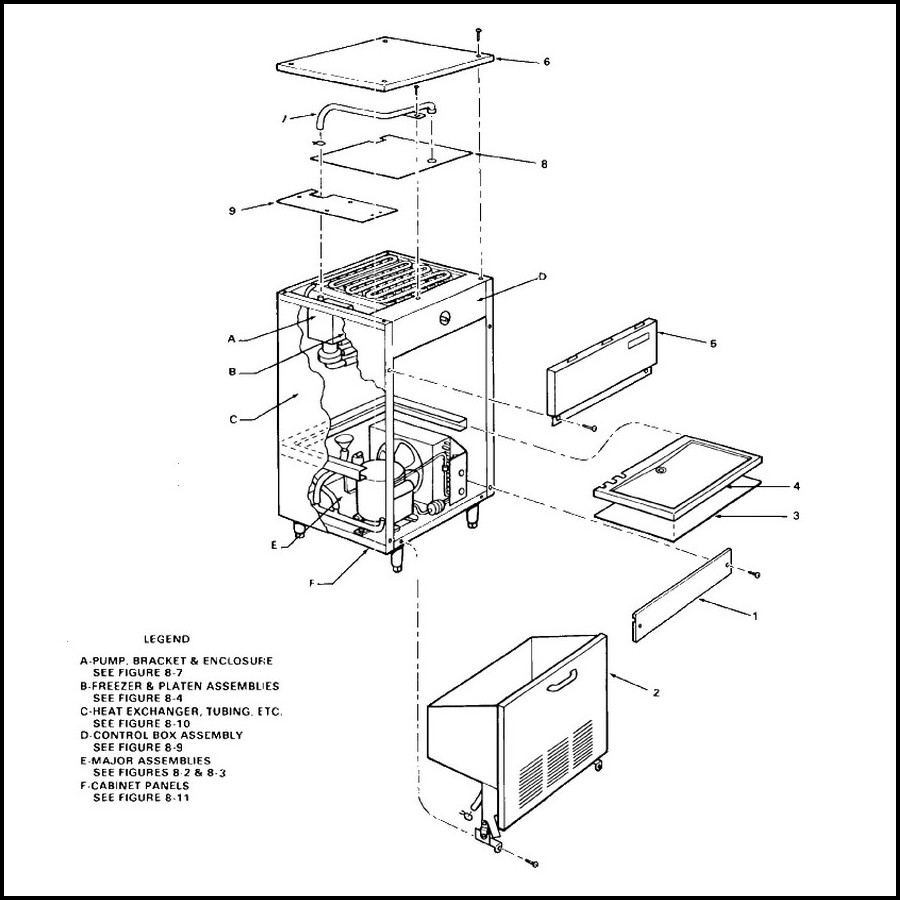 6

7

8

9

D

A

B

C

5

4

3

E

F

1

2

LEGEND

A-PUMP, BRACKET & ENCLOSURE
SEE FIGURE 8-7
B-FREEZER & PLATEN ASSEMBLIES
SEE FIGURE 8-4
C-HEAT EXCHANGER, TUBING, ETC.
SEE FIGURE 8-10
D-CONTROL BOX ASSEMBLY
SEE FIGURE 8-9
E-MAJOR ASSEMBLIES
SEE FIGURES 8-2 & 8-3
F-CABINET PANELS
SEE FIGURE 8-11