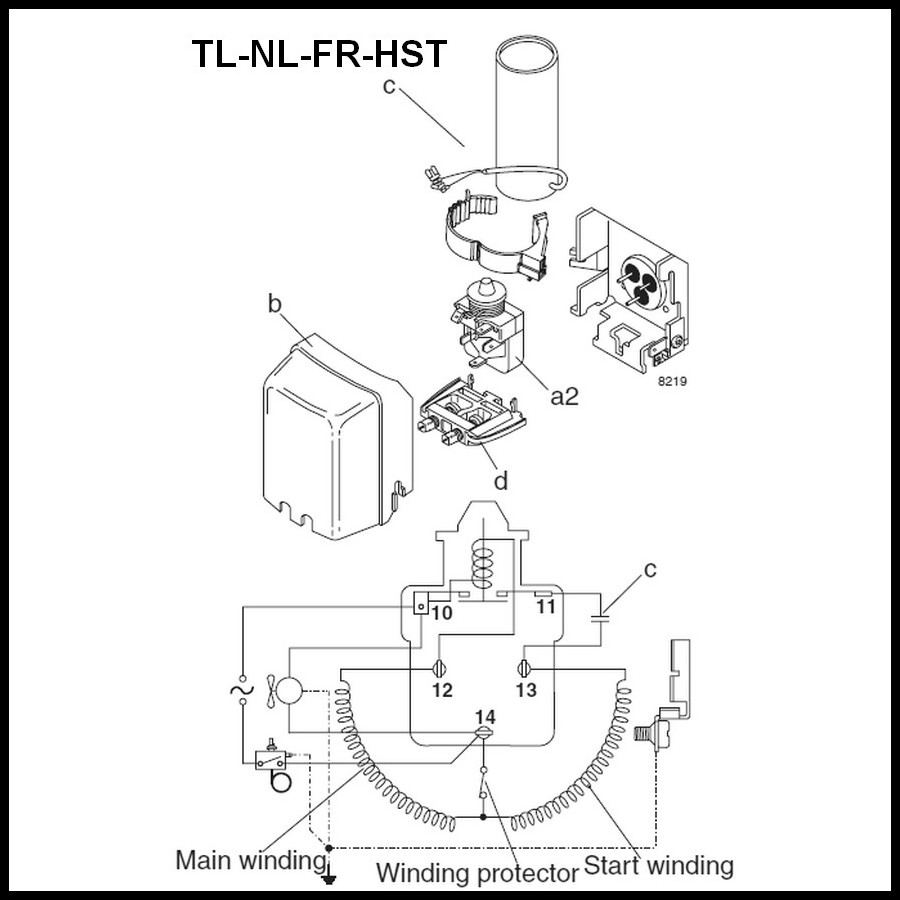 TL-NL-FR-HST

c

b

a2

8219

d

c

10

11

12

13

14

Main winding

Winding protector

Start winding