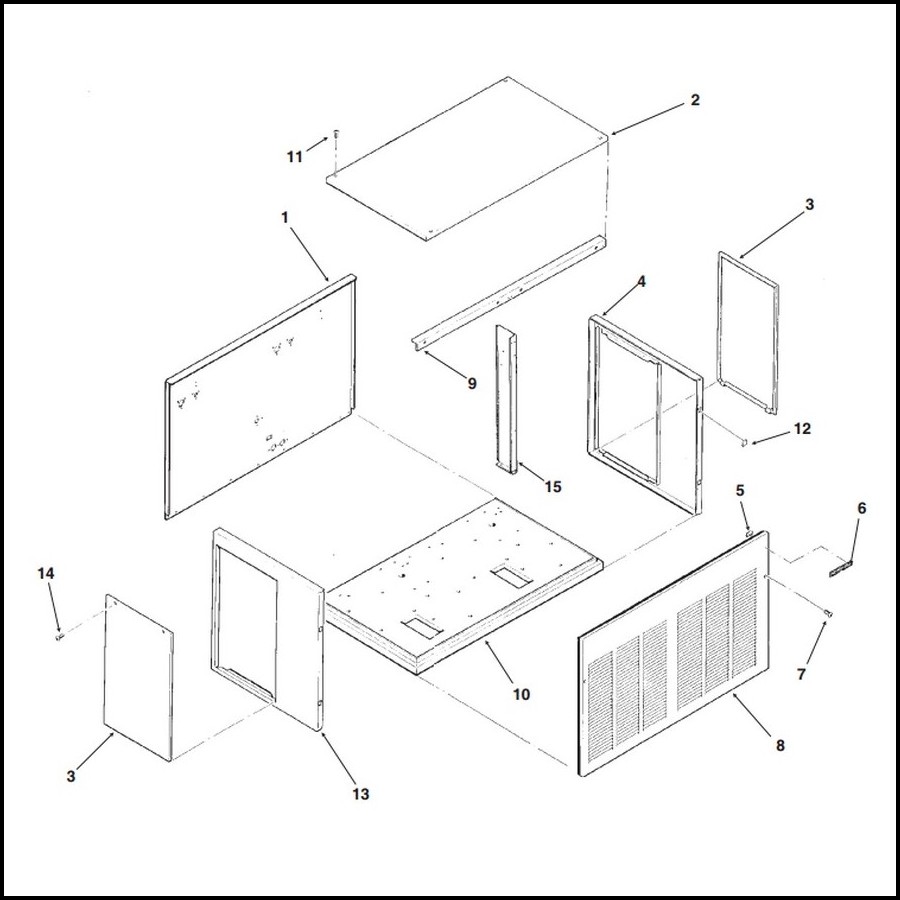 2
11
1
3
4
9
12
15
5
6
14
7
10
8
3
13